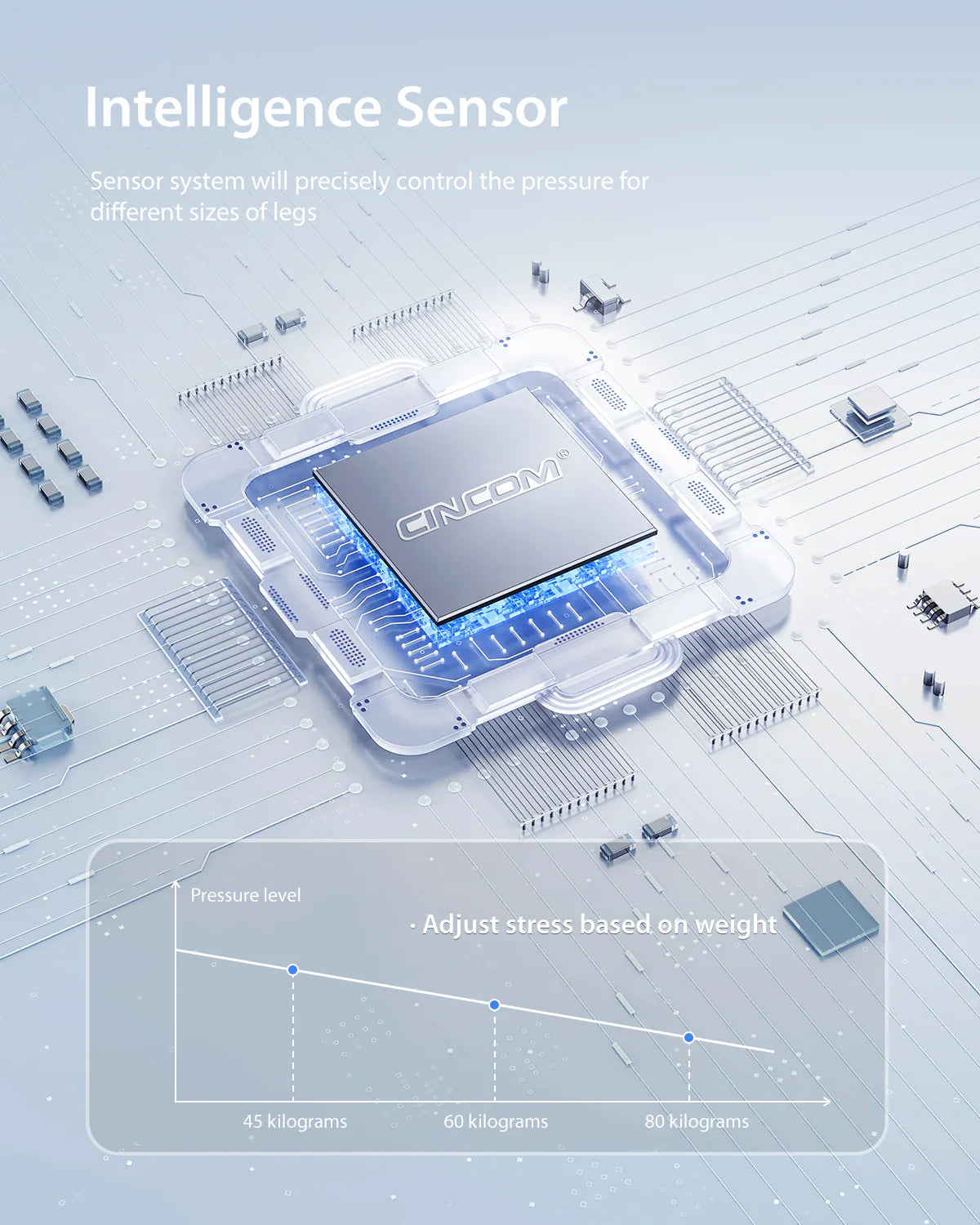 Intelligence Sensor

Sensor system will precisely control the pressure for different sizes of legs

CINCOM®

Pressure level

· Adjust stress based on weight

45 kilograms

60 kilograms

80 kilograms