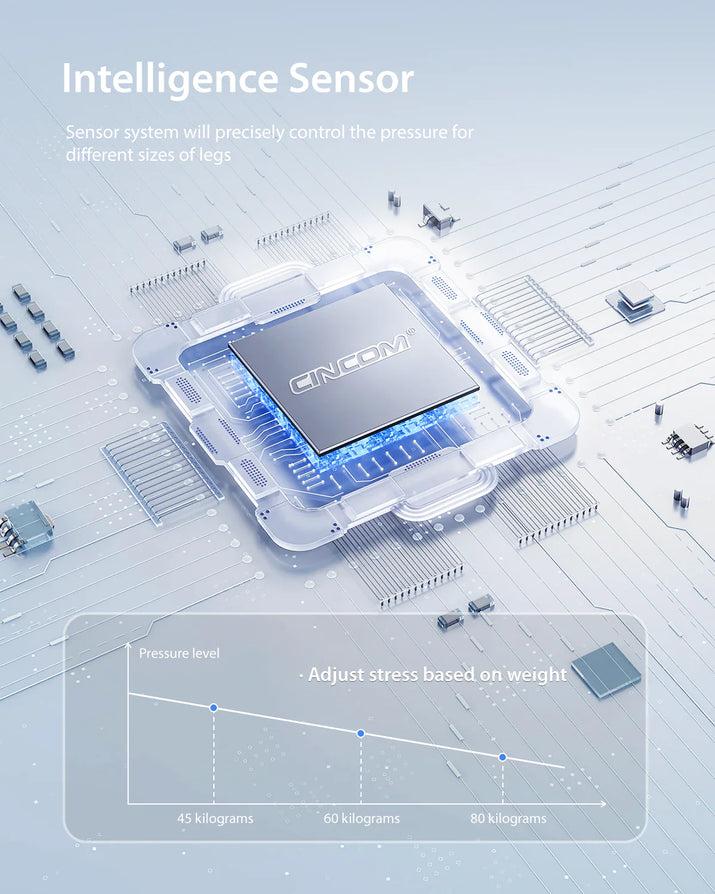 Intelligence Sensor

Sensor system will precisely control the pressure for different sizes of legs

CINCOM®

Pressure level

· Adjust stress based on weight

45 kilograms

60 kilograms

80 kilograms